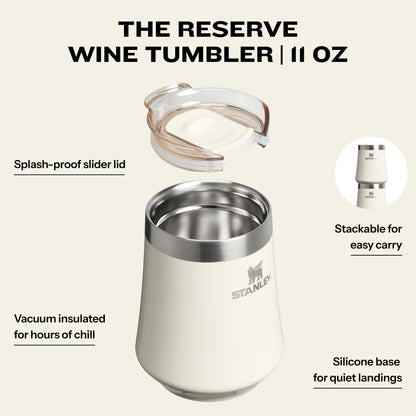 THE RESERVE
WINE TUMBLER | 11 OZ

Splash-proof slider lid

Stackable for easy carry

STANLEY

Vacuum insulated for hours of chill

Silicone base for quiet landings